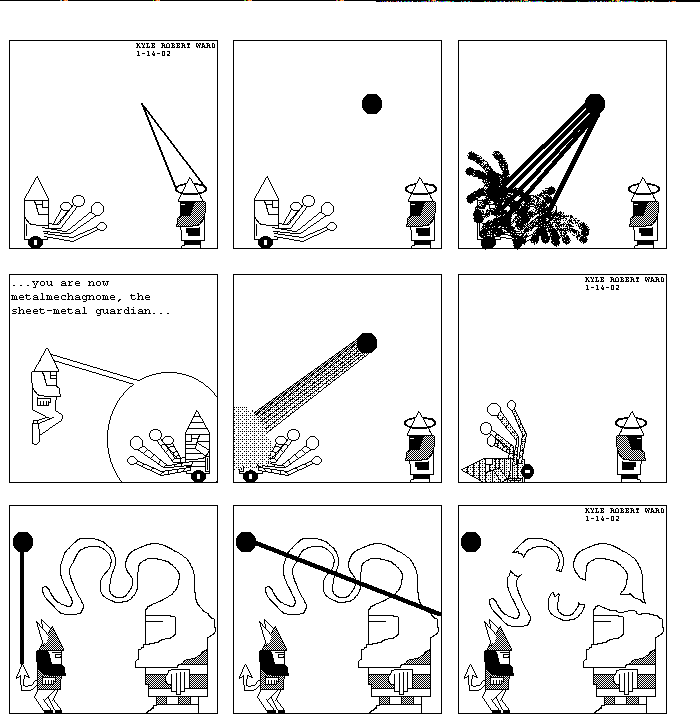 KYLE ROBERT WARD
1-14-02

...you are now metalmechagnome, the sheet-metal guardian...

KYLE ROBERT WARD
1-14-02

KYLE ROBERT WARD
1-14-02